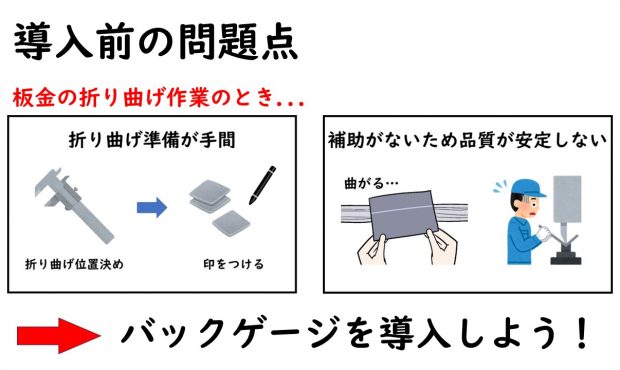 導入前の問題点

板金の折り曲げ作業のとき...

折り曲げ準備が手間

折り曲げ位置決め

印をつける

補助がないため品質が安定しない

曲がる…

バックゲージを導入しよう！