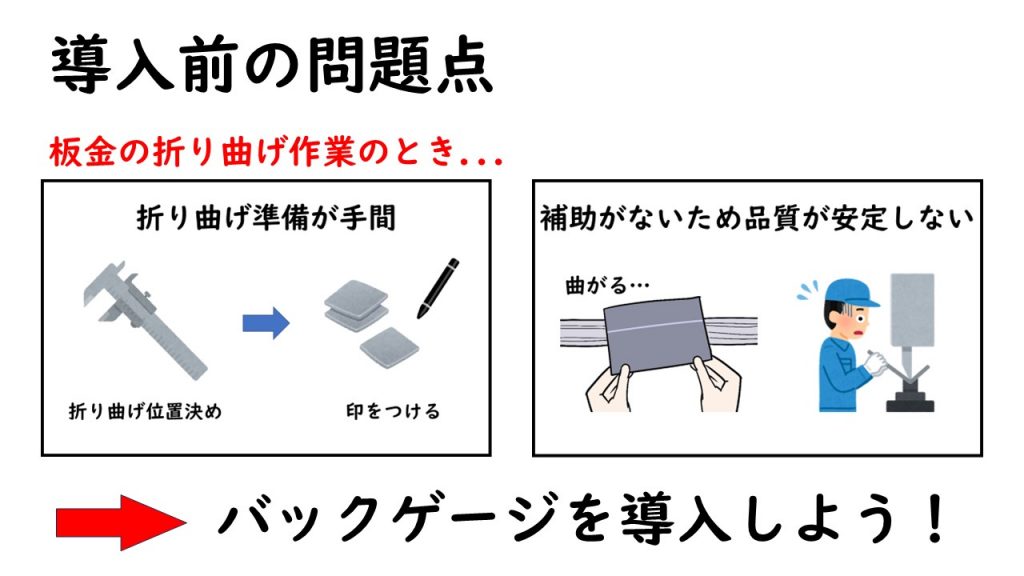 導入前の問題点

板金の折り曲げ作業のとき...

折り曲げ準備が手間

折り曲げ位置決め

印をつける

補助がないため品質が安定しない

曲がる…

バックゲージを導入しよう！