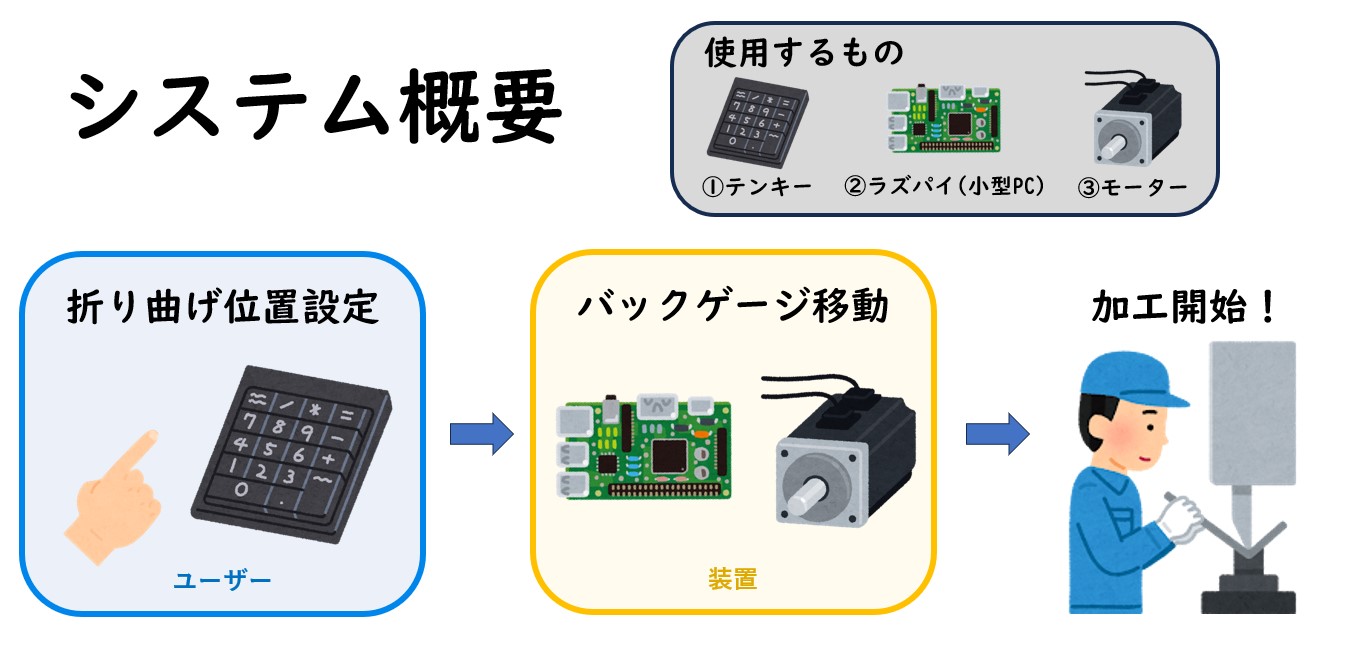 システム概要

使用するもの

①テンキー ②ラズパイ（小型PC） ③モーター

折り曲げ位置設定

ユーザー

バックゲージ移動

装置

加工開始！